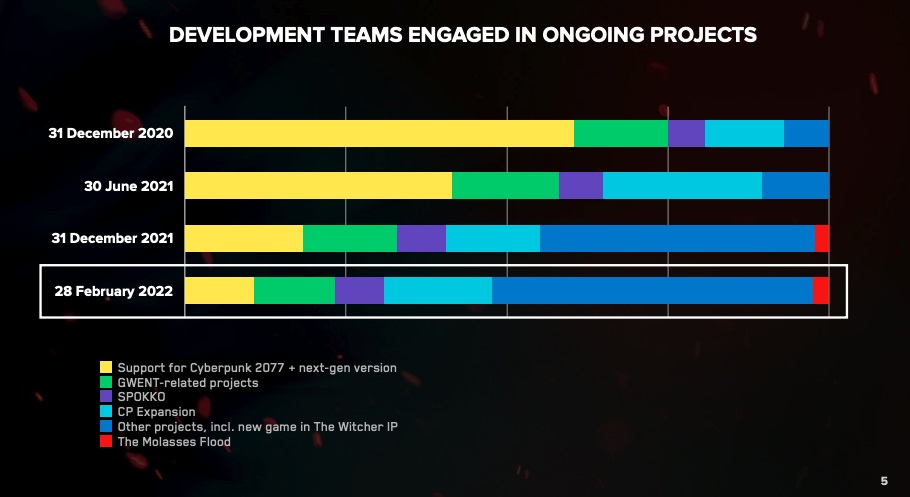 DEVELOPMENT TEAMS ENGAGED IN ONGOING PROJECTS

31 December 2020

30 June 2021

31 December 2021

28 February 2022

Support for Cyberpunk 2077 + next-gen version
GWENT-related projects
SPOKKO
CP Expansion
Other projects, incl. new game in The Witcher IP
The Molasses Flood

5